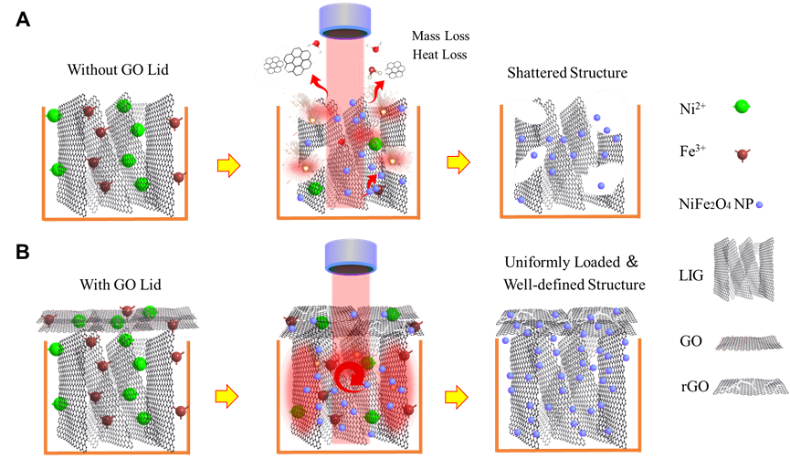 A

Without GO Lid

Mass Loss
Heat Loss

Shattered Structure

$Ni^{2+}$

$Fe^{3+}$

$NiFe_2O_4$ NP

B

With GO Lid

Uniformly Loaded &
Well-defined Structure

LIG

GO

rGO